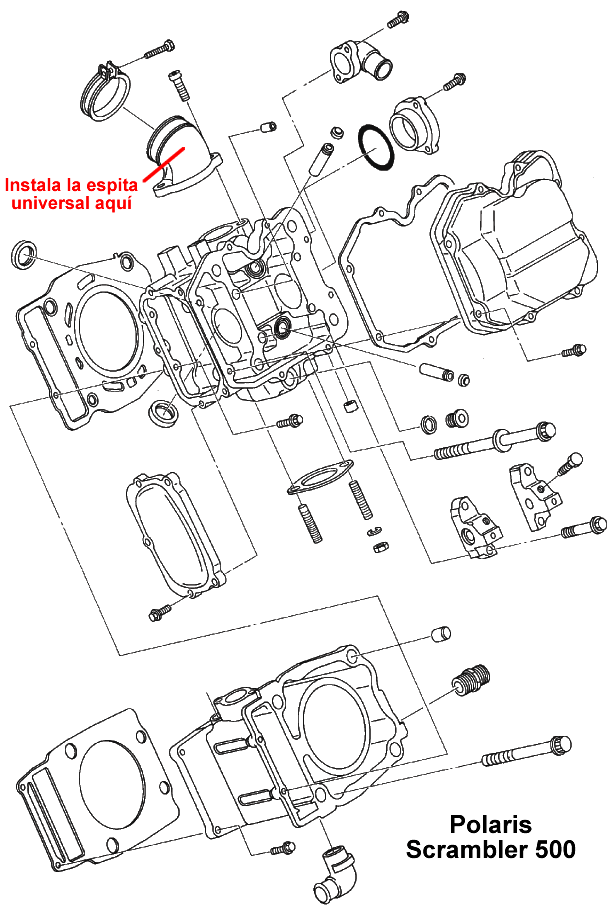 Instala la espita universal aquí

Polaris Scrambler 500